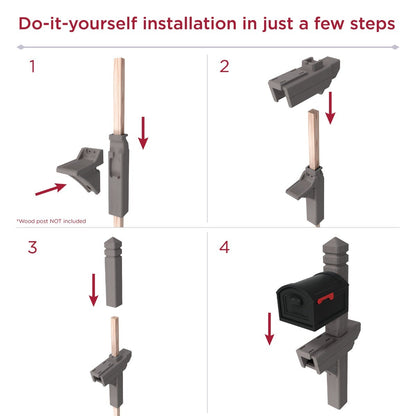 Do-it-yourself installation in just a few steps

1

*Wood post NOT included

2

3

4